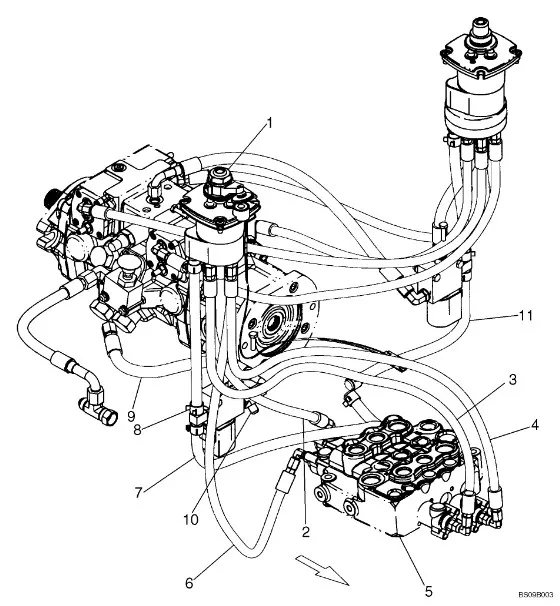 1
11
3
4
9
8
7
10
2
6
5
BS09B003